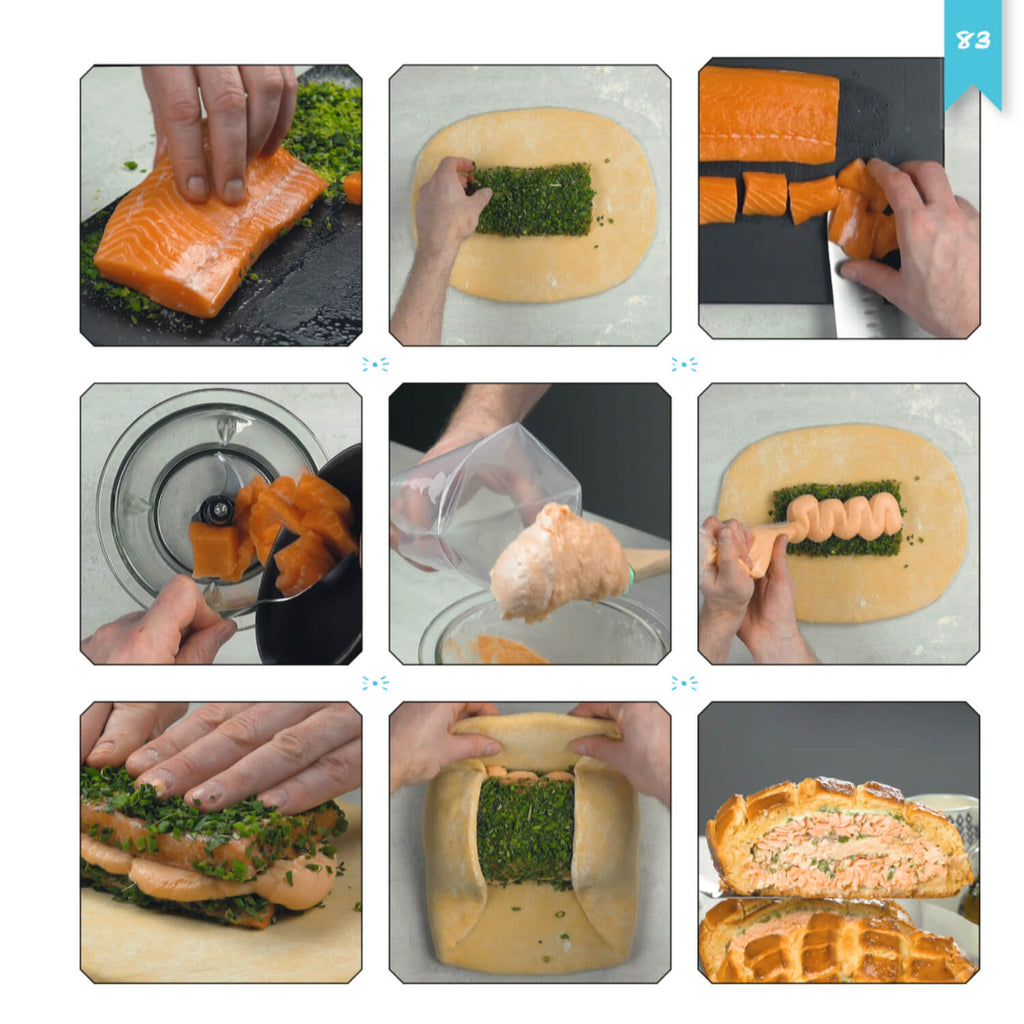 83